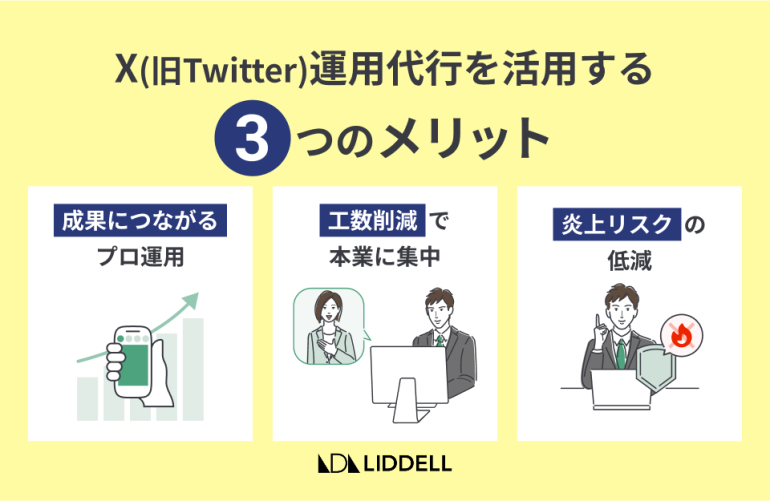 X(旧Twitter)運用代行を活用する

3つのメリット

成果につながる
プロ運用

工数削減で
本業に集中

炎上リスクの
低減

LIDDELL